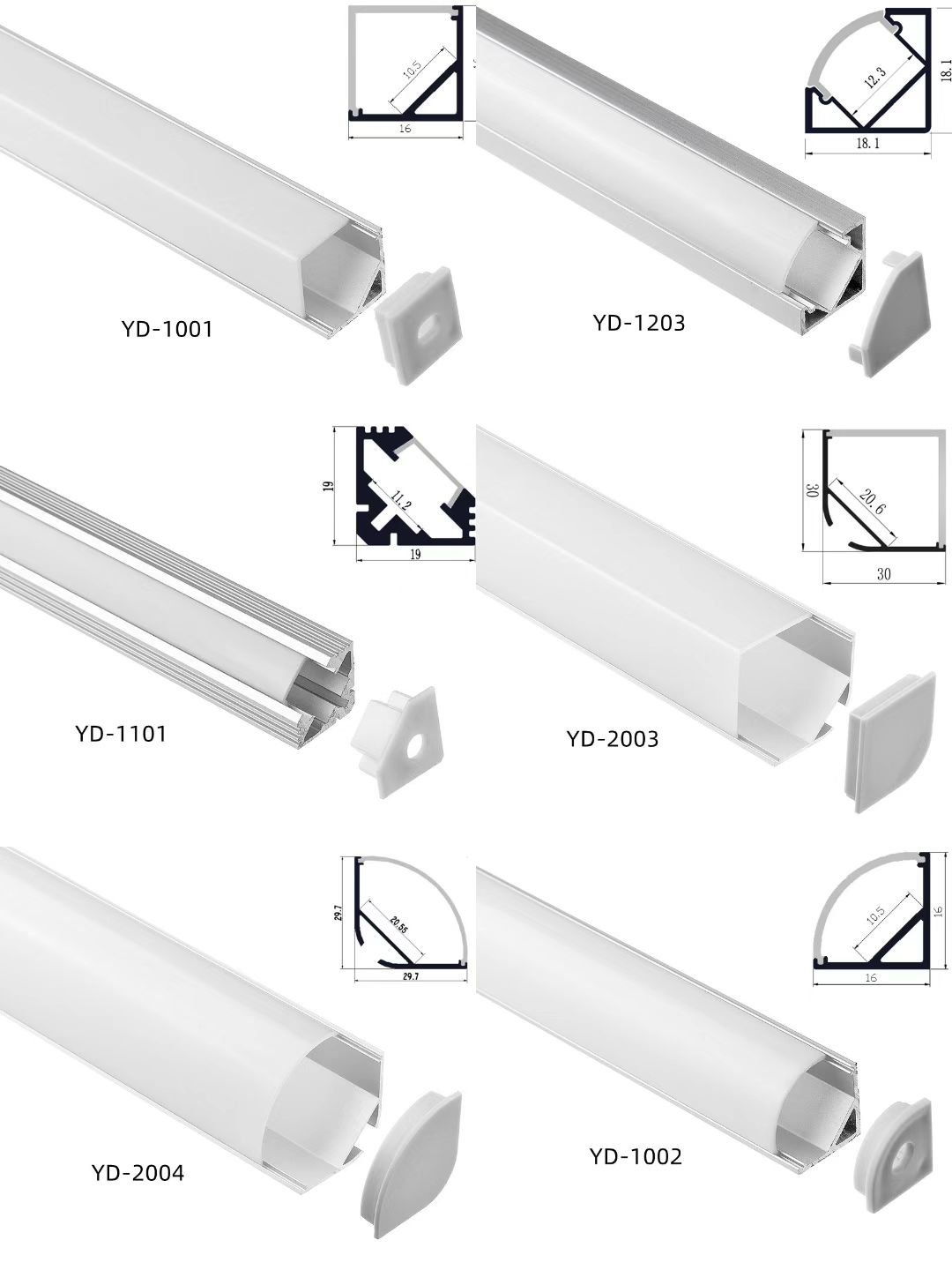 10.5
16
YD-1001

12.3
18.1
18.1
YD-1203

19
11.2
19
YD-1101

30
20.6
30
YD-2003

29.7
20.55
29.7
YD-2004

10.5
16
16
YD-1002