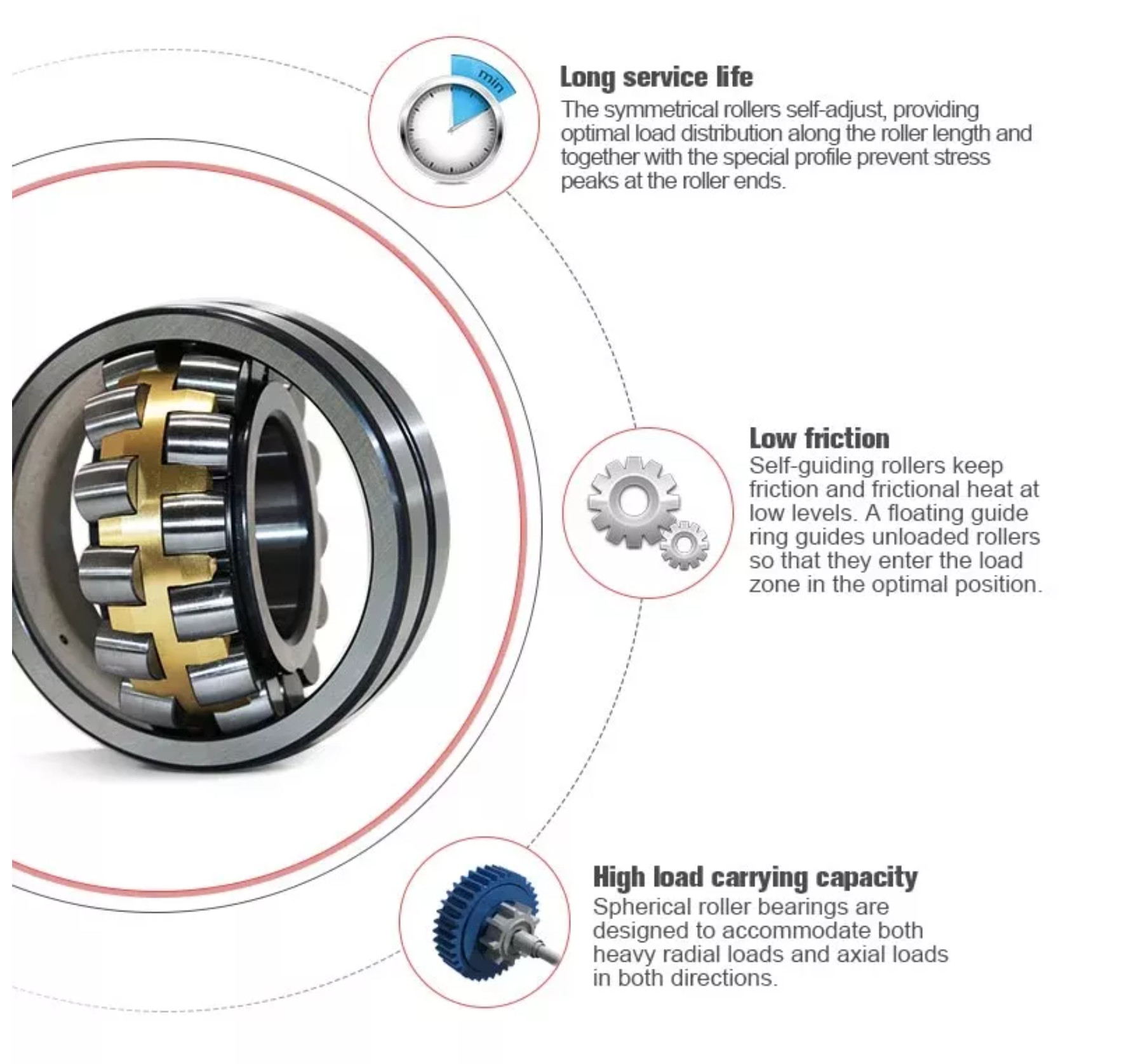 min

Long service life
The symmetrical rollers self-adjust, providing optimal load distribution along the roller length and together with the special profile prevent stress peaks at the roller ends.

Low friction
Self-guiding rollers keep friction and frictional heat at low levels. A floating guide ring guides unloaded rollers so that they enter the load zone in the optimal position.

High load carrying capacity
Spherical roller bearings are designed to accommodate both heavy radial loads and axial loads in both directions.