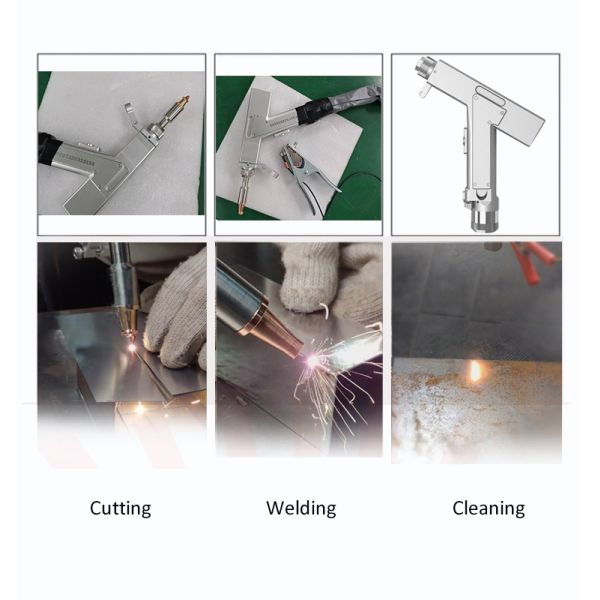 Cutting

Welding

Cleaning