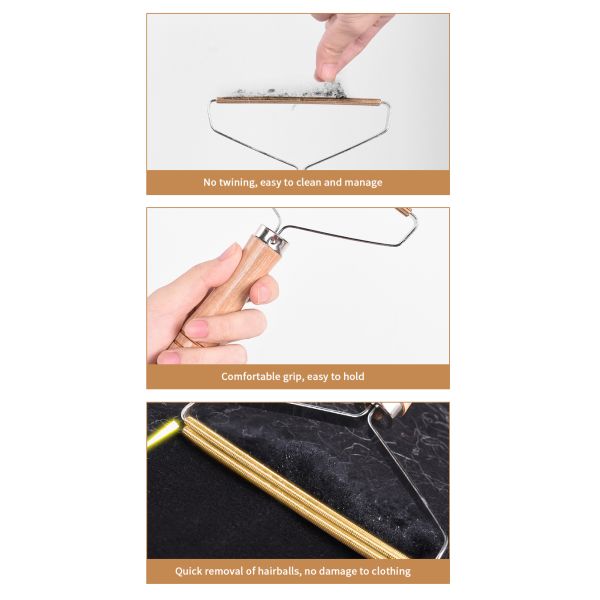 No twining, easy to clean and manage

Comfortable grip, easy to hold

Quick removal of hairballs, no damage to clothing