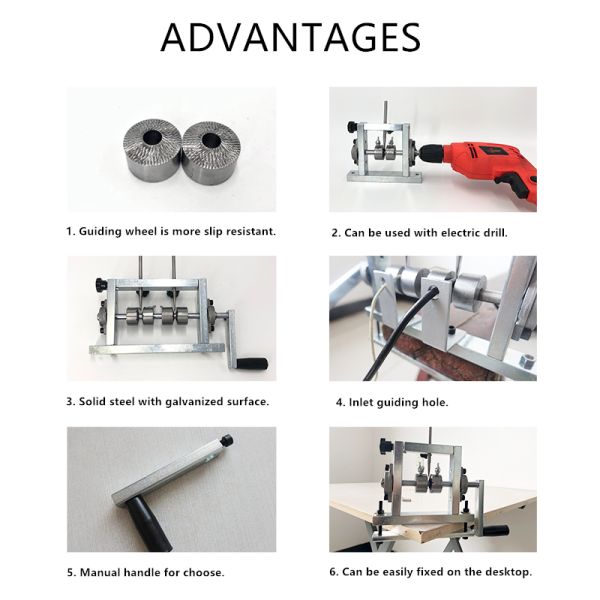 ADVANTAGES

1. Guiding wheel is more slip resistant.

2. Can be used with electric drill.

3. Solid steel with galvanized surface.

4. Inlet guiding hole.

5. Manual handle for choose.

6. Can be easily fixed on the desktop.