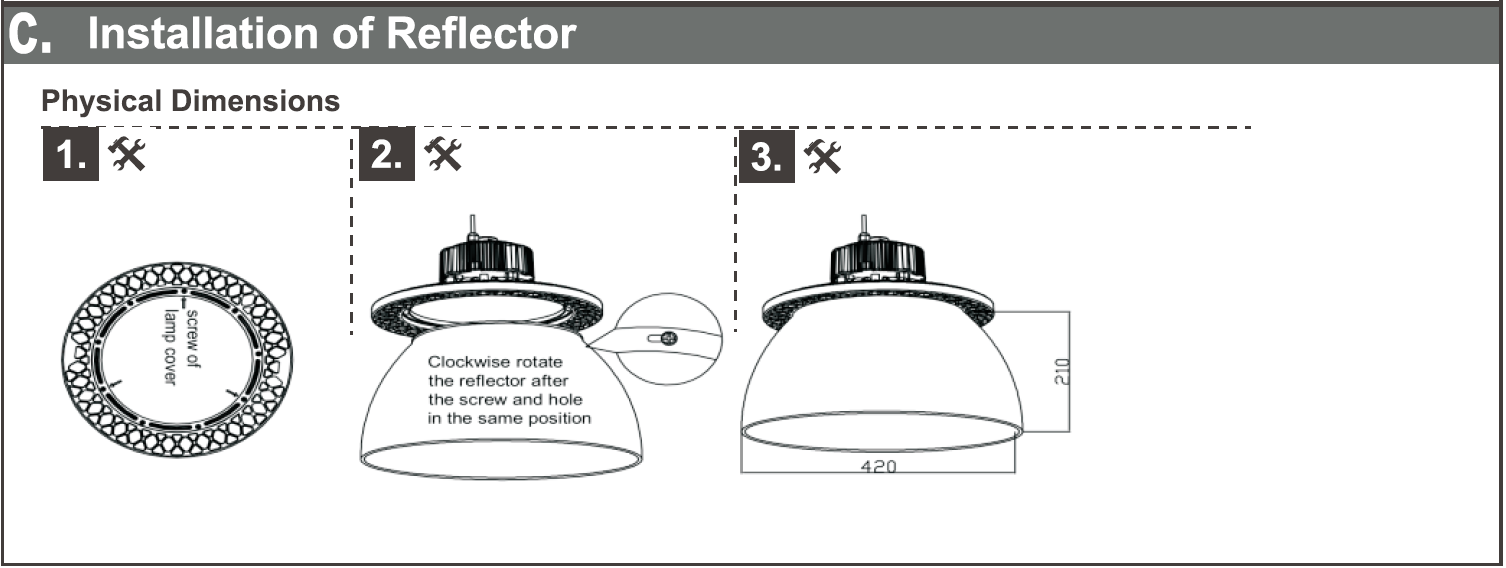 C. Installation of Reflector

Physical Dimensions

1.

screw of lamp cover

2.

Clockwise rotate the reflector after the screw and hole in the same position

3.

210

420