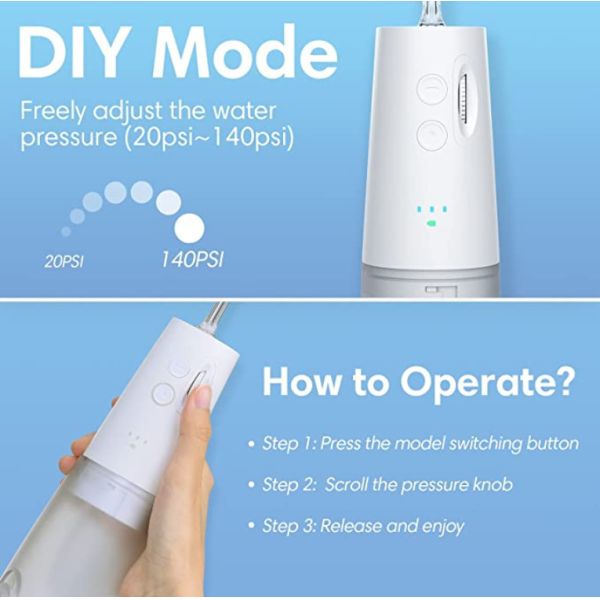 DIY Mode

Freely adjust the water pressure (20psi~140psi)

20PSI

140PSI

How to Operate?

• Step 1: Press the model switching button

• Step 2: Scroll the pressure knob

• Step 3: Release and enjoy