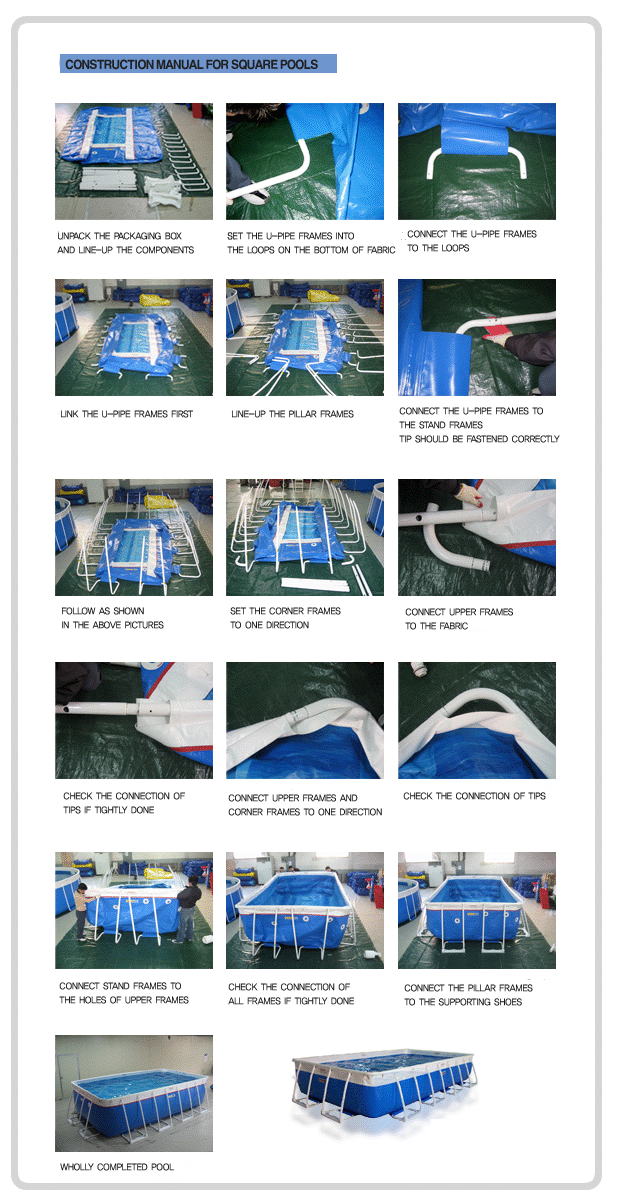 CONSTRUCTION MANUAL FOR SQUARE POOLS

UNPACK THE PACKAGING BOX AND LINE-UP THE COMPONENTS

SET THE U-PIPE FRAMES INTO THE LOOPS ON THE BOTTOM OF FABRIC

CONNECT THE U-PIPE FRAMES TO THE LOOPS

LINK THE U-PIPE FRAMES FIRST

LINE-UP THE PILLAR FRAMES

CONNECT THE U-PIPE FRAMES TO THE STAND FRAMES
TIP SHOULD BE FASTENED CORRECTLY

FOLLOW AS SHOWN IN THE ABOVE PICTURES

SET THE CORNER FRAMES TO ONE DIRECTION

CONNECT UPPER FRAMES TO THE FABRIC

CHECK THE CONNECTION OF TIPS IF TIGHTLY DONE

CONNECT UPPER FRAMES AND CORNER FRAMES TO ONE DIRECTION

CHECK THE CONNECTION OF TIPS

CONNECT STAND FRAMES TO THE HOLES OF UPPER FRAMES

CHECK THE CONNECTION OF ALL FRAMES IF TIGHTLY DONE

CONNECT THE PILLAR FRAMES TO THE SUPPORTING SHOES

WHOLLY COMPLETED POOL