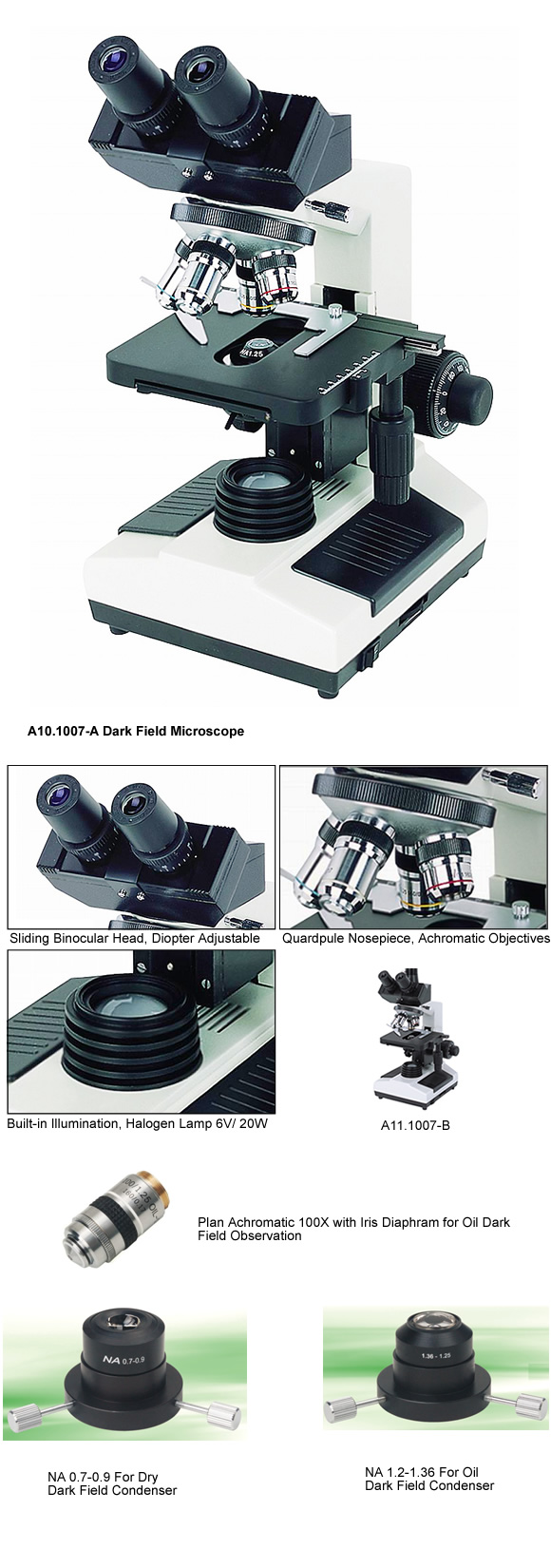 NA1.25

A10.1007-A Dark Field Microscope

Sliding Binocular Head, Diopter Adjustable

Quardpule Nosepiece, Achromatic Objectives

Built-in Illumination, Halogen Lamp 6V/ 20W

A11.1007-B

Plan Achromatic 100X with Iris Diaphram for Oil Dark Field Observation

NA 0.7-0.9

1.36 - 1.25

NA 0.7-0.9 For Dry Dark Field Condenser

NA 1.2-1.36 For Oil Dark Field Condenser