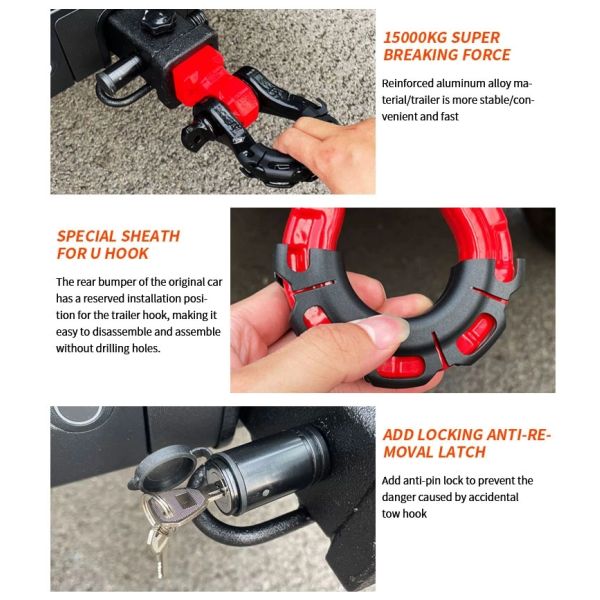 15000KG SUPER BREAKING FORCE

Reinforced aluminum alloy material/trailer is more stable/convenient and fast

SPECIAL SHEATH FOR U HOOK

The rear bumper of the original car has a reserved installation position for the trailer hook, making it easy to disassemble and assemble without drilling holes.

ADD LOCKING ANTI-REMOVAL LATCH

Add anti-pin lock to prevent the danger caused by accidental tow hook