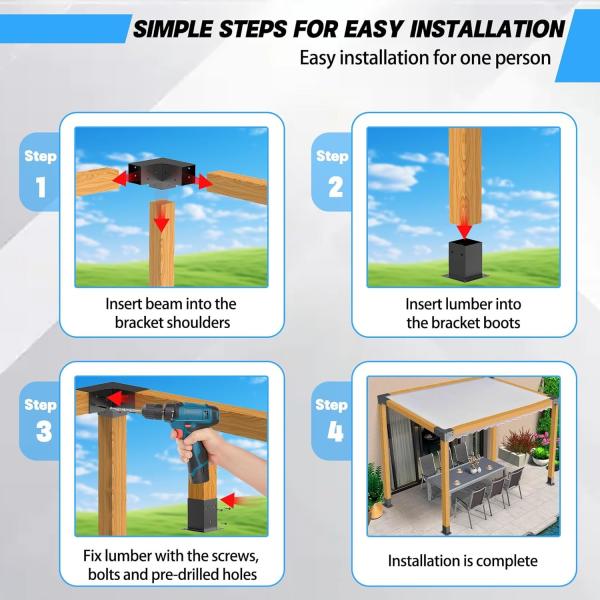 SIMPLE STEPS FOR EASY INSTALLATION

Easy installation for one person

Step 1

Insert beam into the bracket shoulders

Step 2

Insert lumber into the bracket boots

Step 3

Fix lumber with the screws, bolts and pre-drilled holes

Step 4

Installation is complete