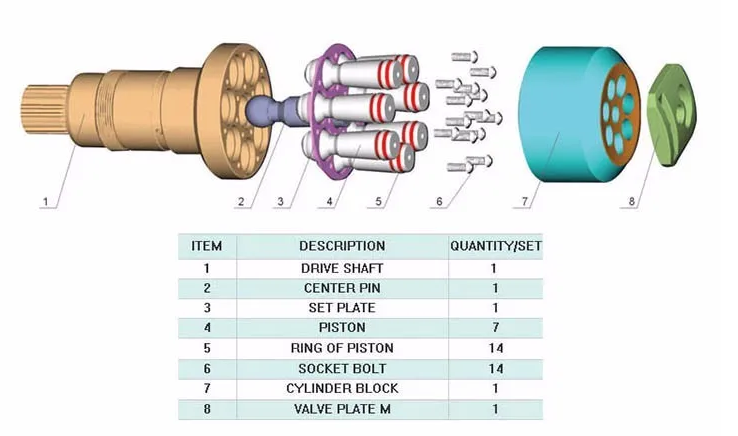 1 2 3 4 5 6 7 8

| ITEM | DESCRIPTION | QUANTITY/SET |
|---|---|---|
| 1 | DRIVE SHAFT | 1 |
| 2 | CENTER PIN | 1 |
| 3 | SET PLATE | 1 |
| 4 | PISTON | 7 |
| 5 | RING OF PISTON | 14 |
| 6 | SOCKET BOLT | 14 |
| 7 | CYLINDER BLOCK | 1 |
| 8 | VALVE PLATE M | 1 |