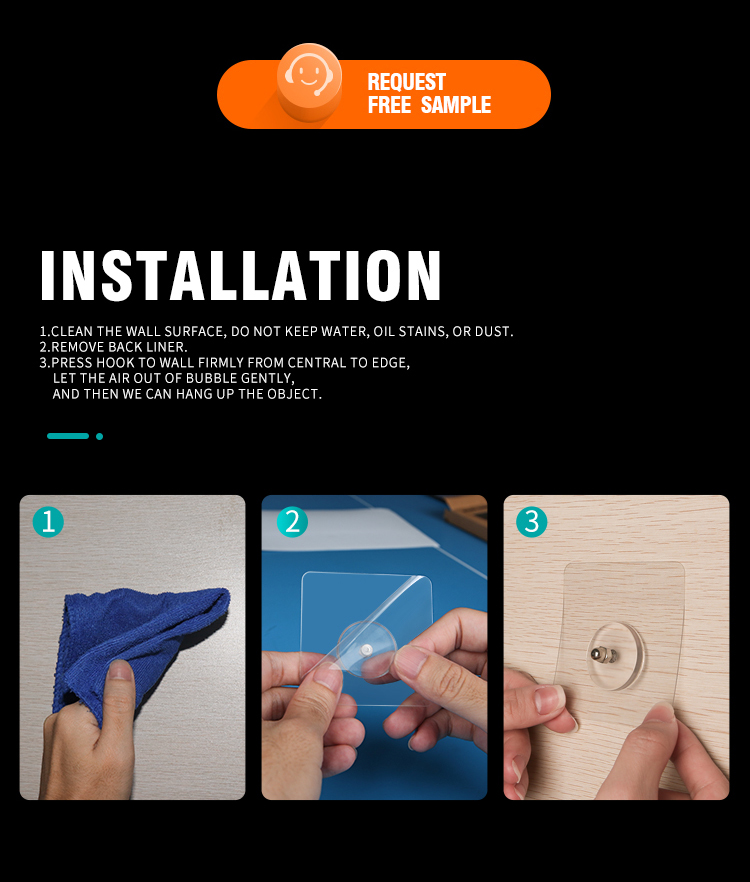 REQUEST
FREE SAMPLE

INSTALLATION

1.CLEAN THE WALL SURFACE, DO NOT KEEP WATER, OIL STAINS, OR DUST.
2.REMOVE BACK LINER.
3.PRESS HOOK TO WALL FIRMLY FROM CENTRAL TO EDGE, LET THE AIR OUT OF BUBBLE GENTLY, AND THEN WE CAN HANG UP THE OBJECT.

1

2

3