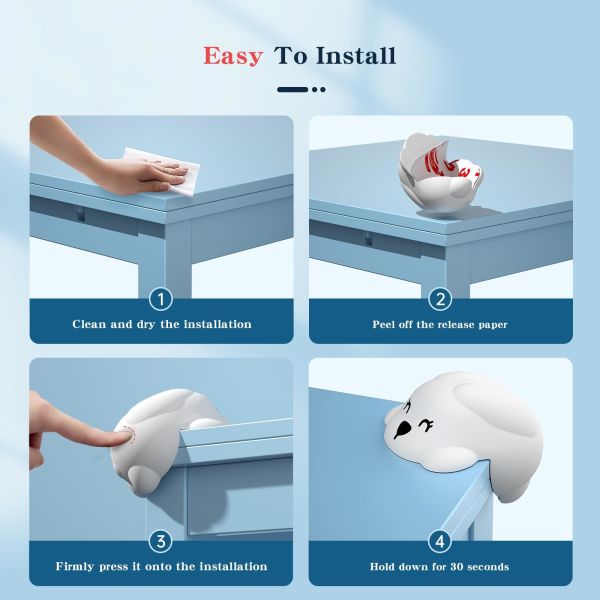 Easy To Install

1
Clean and dry the installation

2
Peel off the release paper

3
Firmly press it onto the installation

4
Hold down for 30 seconds