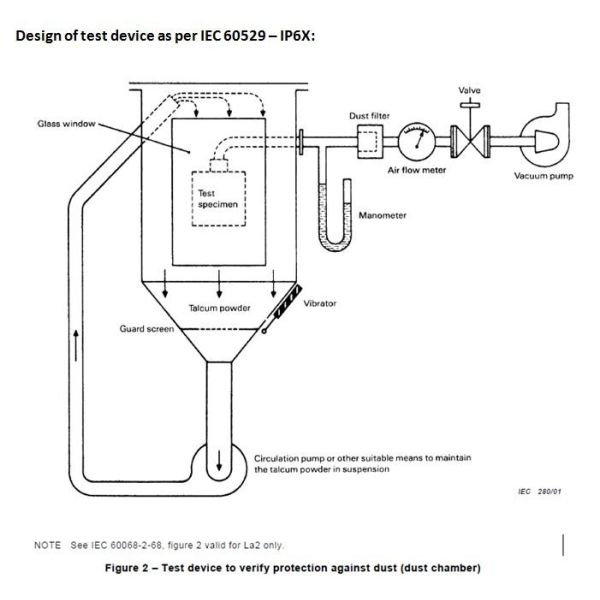 Design of test device as per IEC 60529 – IP6X:

Glass window

Valve

Dust filter

Air flow meter

Vacuum pump

Test specimen

Manometer

Talcum powder

Vibrator

Guard screen

Circulation pump or other suitable means to maintain the talcum powder in suspension

IEC 280/01

NOTE See IEC 60068-2-68, figure 2 valid for La2 only.

Figure 2 – Test device to verify protection against dust (dust chamber)