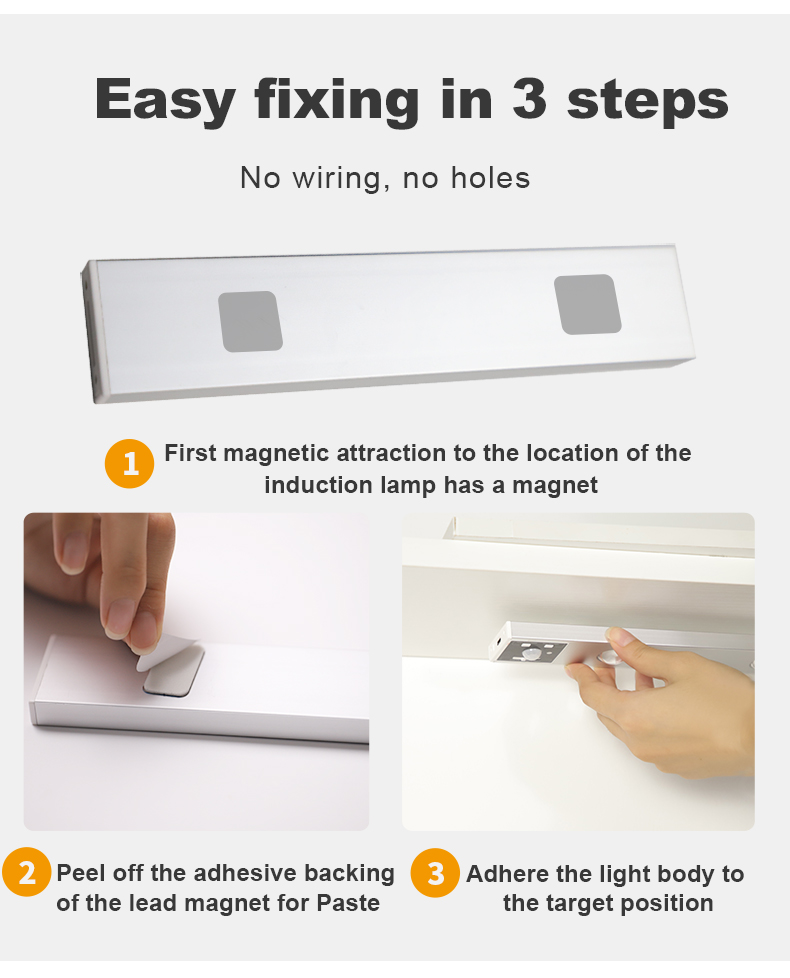 Easy fixing in 3 steps

No wiring, no holes

1 First magnetic attraction to the location of the induction lamp has a magnet

2 Peel off the adhesive backing of the lead magnet for Paste

3 Adhere the light body to the target position