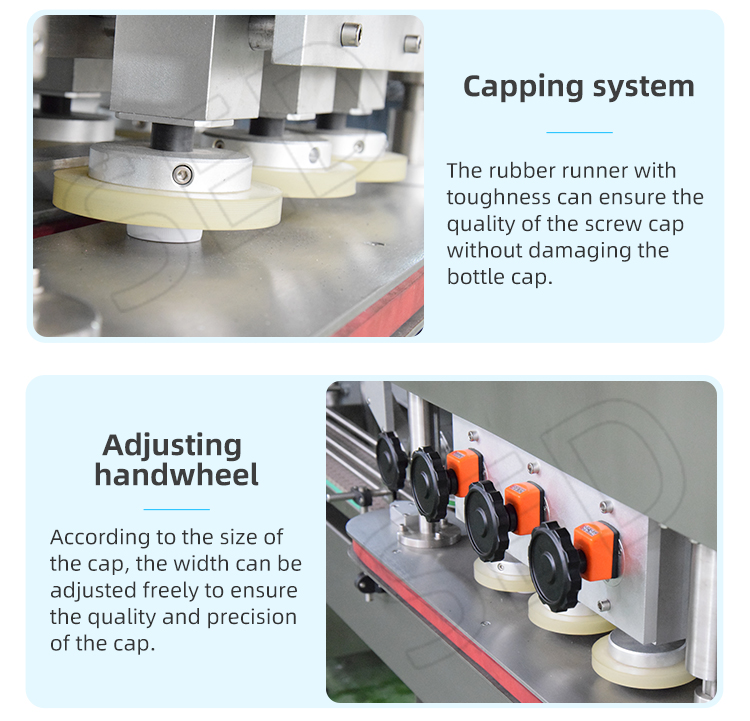 Capping system

The rubber runner with toughness can ensure the quality of the screw cap without damaging the bottle cap.

Adjusting handwheel

According to the size of the cap, the width can be adjusted freely to ensure the quality and precision of the cap.