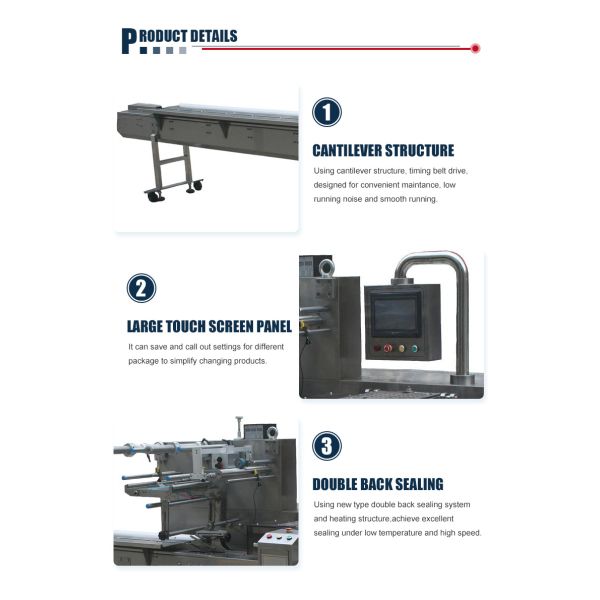 PRODUCT DETAILS

1

CANTILEVER STRUCTURE

Using cantilever structure, timing belt drive, designed for convenient maintance, low running noise and smooth running.

2

LARGE TOUCH SCREEN PANEL

It can save and call out settings for different package to simplify changing products.

3

DOUBLE BACK SEALING

Using new type double back sealing system and heating structure,achieve excellent sealing under low temperature and high speed.