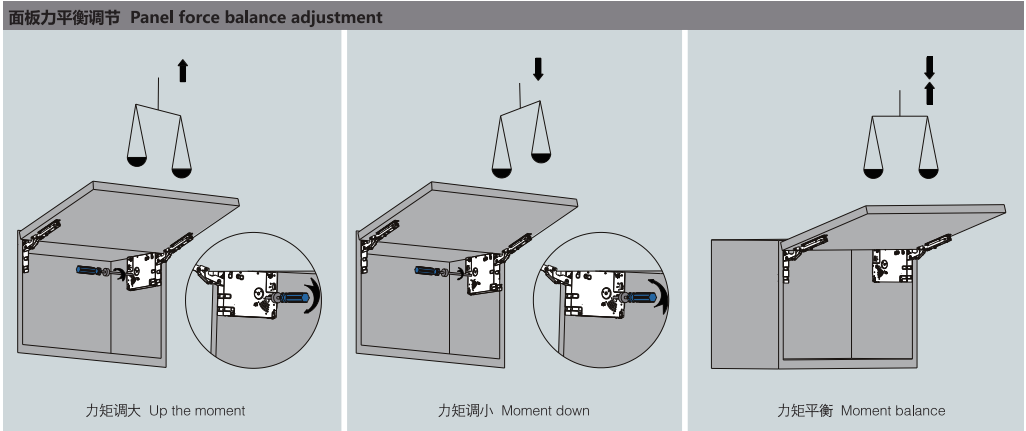 面板力平衡调节 Panel force balance adjustment

力矩调大 Up the moment

力矩调小 Moment down

力矩平衡 Moment balance