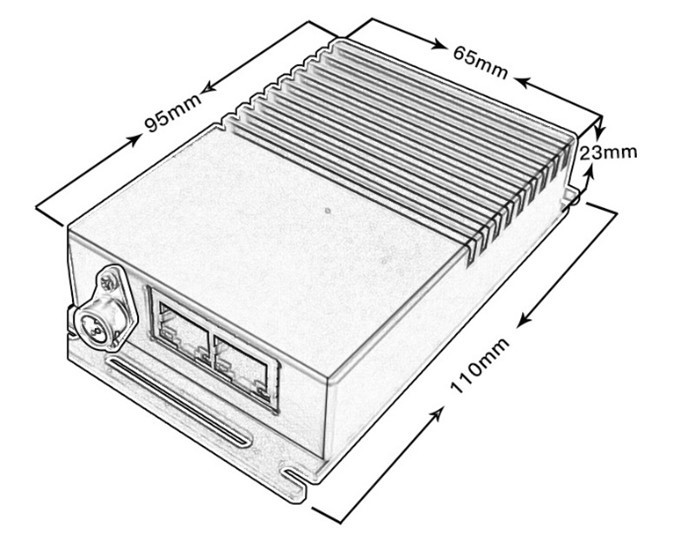 95mm
65mm
23mm
110mm