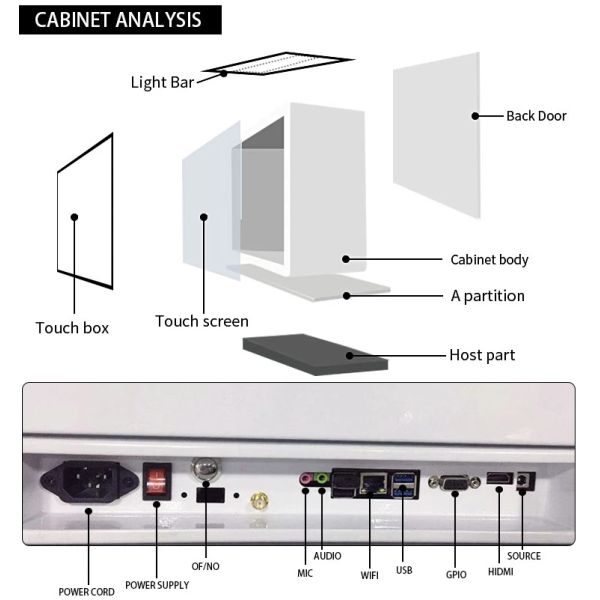 CABINET ANALYSIS

Light Bar

Back Door

Cabinet body

A partition

Touch box

Touch screen

Host part

POWER CORD

POWER SUPPLY

OF/NO

MIC

AUDIO

WIFI

USB

GPIO

HIDMI

SOURCE