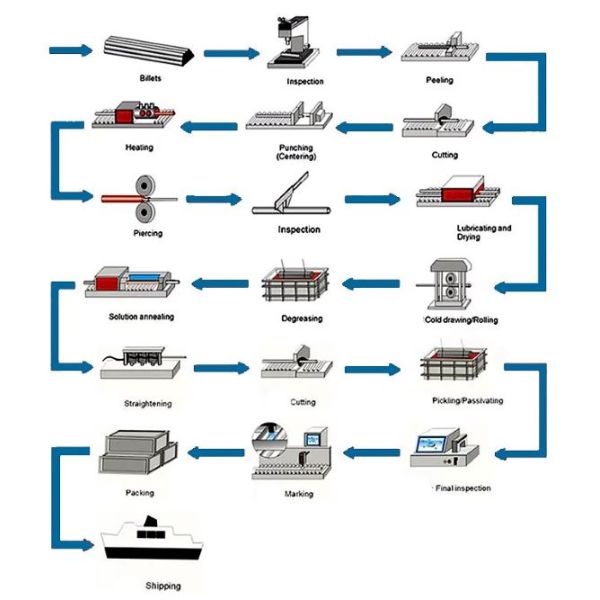 Billets

Inspection

Peeling

Cutting

Punching
(Centering)

Heating

Piercing

Inspection

Lubricating and
Drying

Cold drawing/Rolling

Degreasing

Solution annealing

Straightening

Cutting

Pickling/Passivating

Final inspection

Marking

Packing

Shipping