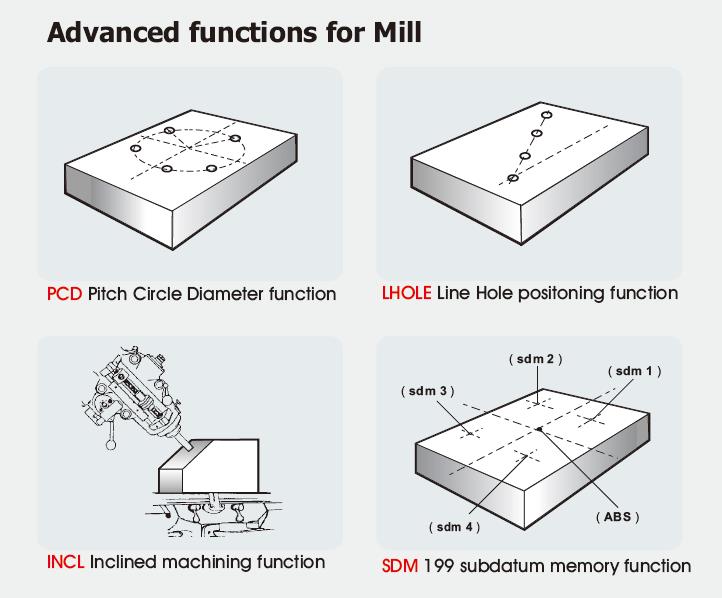 Advanced functions for Mill

PCD Pitch Circle Diameter function

LHOLE Line Hole positoning function

INCL Inclined machining function

( sdm 2 )
( sdm 1 )
( sdm 3 )
( sdm 4 )
( ABS )

SDM 199 subdatum memory function