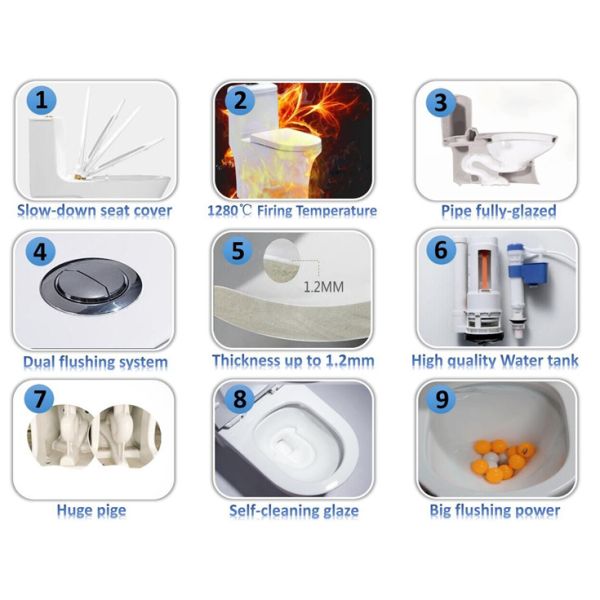 1
Slow-down seat cover

2
1280℃ Firing Temperature

3
Pipe fully-glazed

4
Dual flushing system

5
1.2MM
Thickness up to 1.2mm

6
High quality Water tank

7
Huge pige

8
Self-cleaning glaze

9
Big flushing power