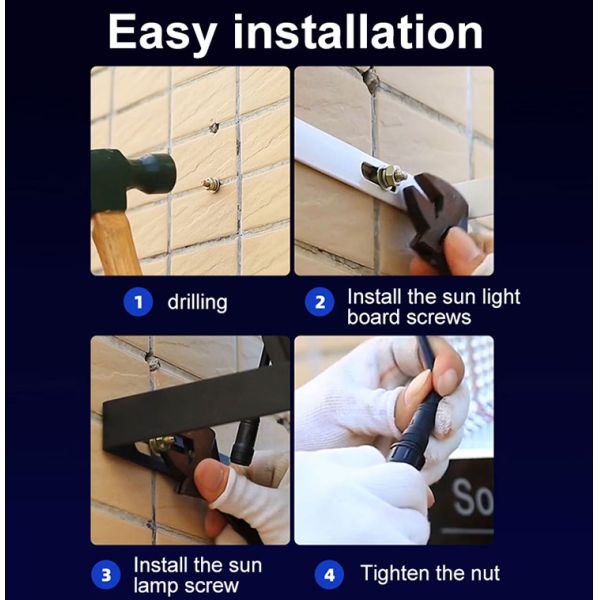 Easy installation

1 drilling

2 Install the sun light board screws

So

3 Install the sun lamp screw

4 Tighten the nut