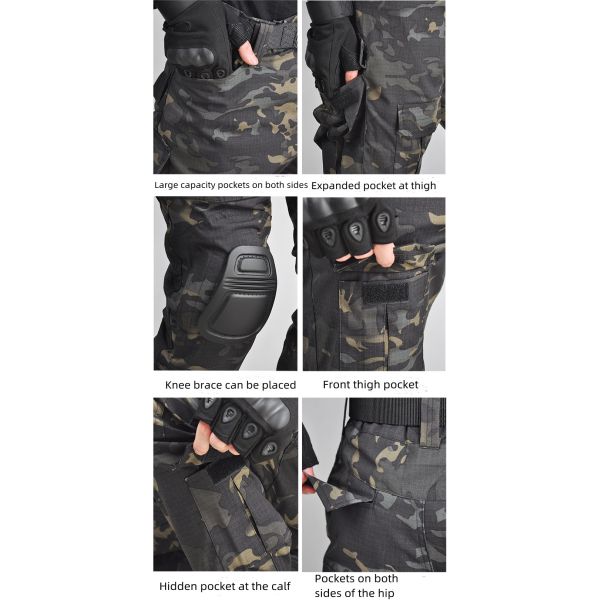 Large capacity pockets on both sides

Expanded pocket at thigh

Knee brace can be placed

Front thigh pocket

Hidden pocket at the calf

Pockets on both sides of the hip