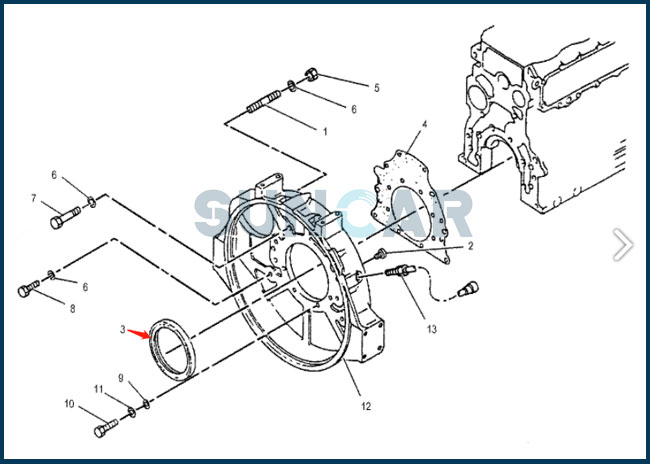 5
6
1
4
6
7
SUNCAR
2
6
8
13
3
9
11
10
12