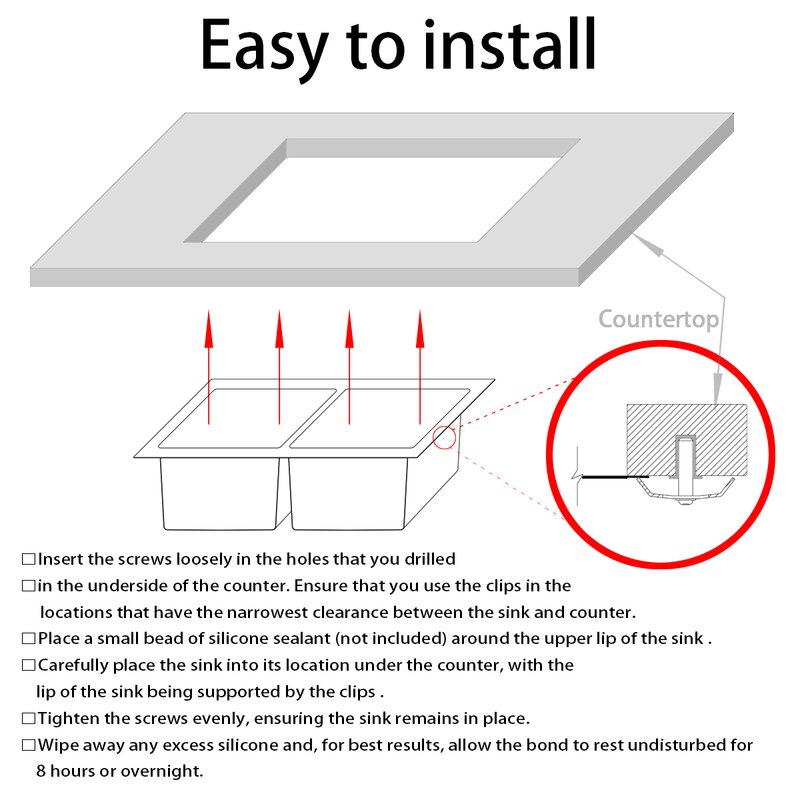 Easy to install

Countertop

□Insert the screws loosely in the holes that you drilled
□in the underside of the counter. Ensure that you use the clips in the locations that have the narrowest clearance between the sink and counter.
□Place a small bead of silicone sealant (not included) around the upper lip of the sink .
□Carefully place the sink into its location under the counter, with the lip of the sink being supported by the clips .
□Tighten the screws evenly, ensuring the sink remains in place.
□Wipe away any excess silicone and, for best results, allow the bond to rest undisturbed for 8 hours or overnight.