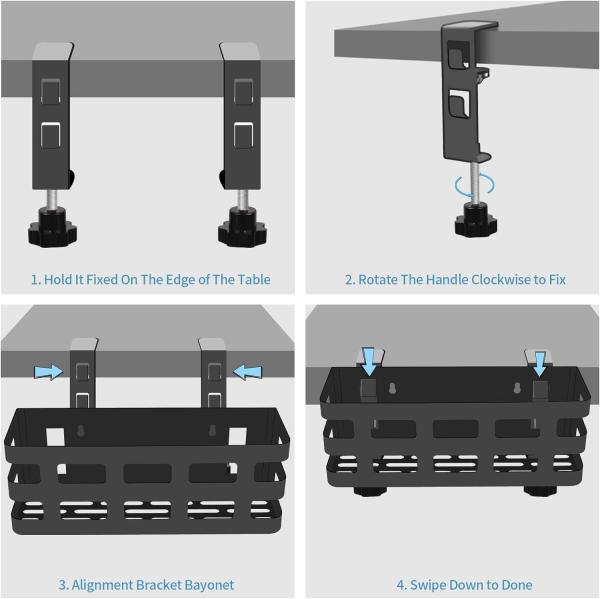 1. Hold It Fixed On The Edge of The Table

2. Rotate The Handle Clockwise to Fix

3. Alignment Bracket Bayonet

4. Swipe Down to Done