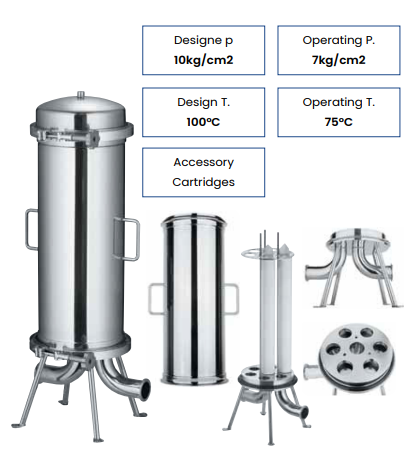 Designe p
10kg/cm2

Operating P.
7kg/cm2

Design T.
100ºC

Operating T.
75ºC

Accessory
Cartridges