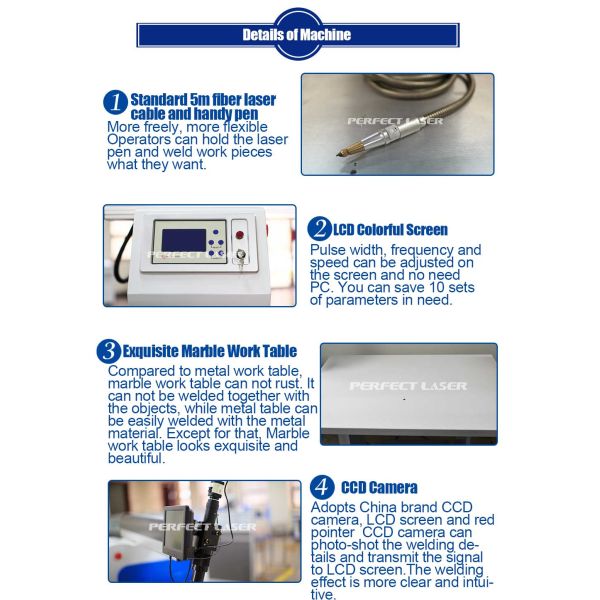 Details of Machine

1 Standard 5m fiber laser cable and handy pen
More freely, more flexible Operators can hold the laser pen and weld work pieces what they want.

PERFECT LASER

PERFECT LASER

2 LCD Colorful Screen
Pulse width, frequency and speed can be adjusted on the screen and no need PC. You can save 10 sets of parameters in need.

3 Exquisite Marble Work Table
Compared to metal work table, marble work table can not rust. It can not be welded together with the objects, while metal table can be easily welded with the metal material. Except for that, Marble work table looks exquisite and beautiful.

PERFECT LASER

PERFECT LASER

4 CCD Camera
Adopts China brand CCD camera, LCD screen and red pointer CCD camera can photo-shot the welding details and transmit the signal to LCD screen.The welding effect is more clear and intuitive.