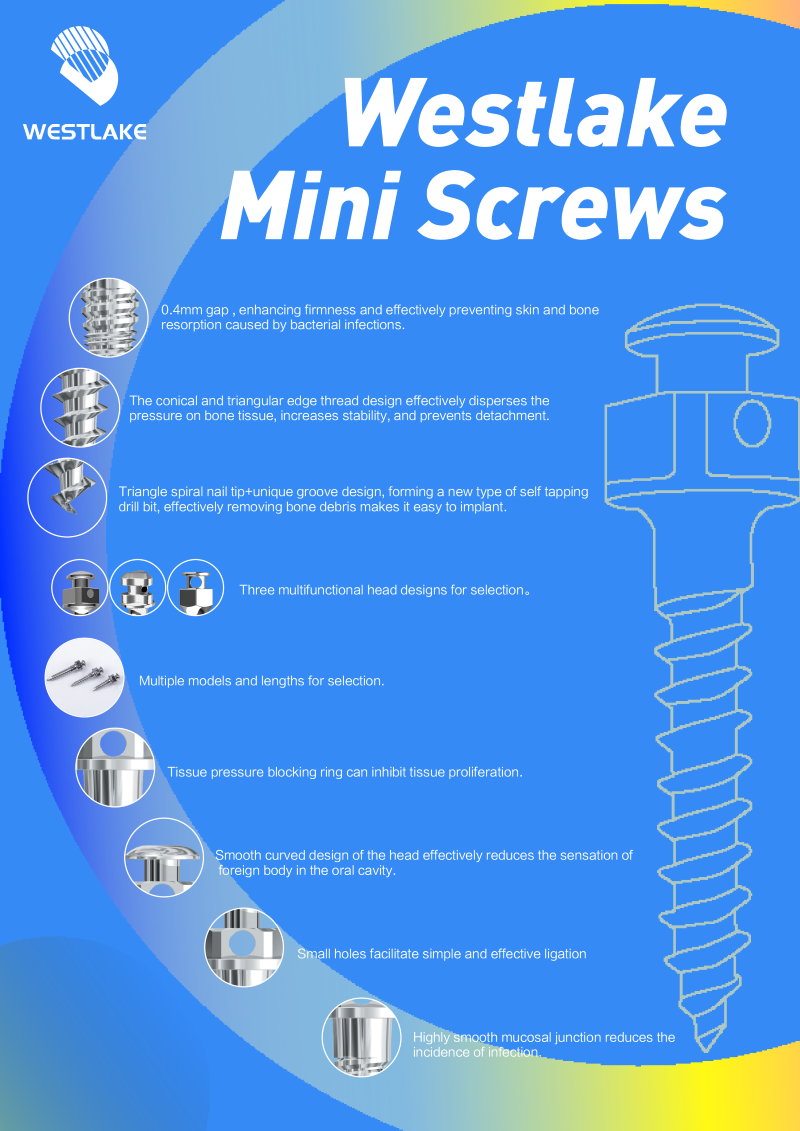 WESTLAKE

Westlake Mini Screws

0.4mm gap , enhancing firmness and effectively preventing skin and bone resorption caused by bacterial infections.

The conical and triangular edge thread design effectively disperses the pressure on bone tissue, increases stability, and prevents detachment.

Triangle spiral nail tip+unique groove design, forming a new type of self tapping drill bit, effectively removing bone debris makes it easy to implant.

Three multifunctional head designs for selection。

Multiple models and lengths for selection.

Tissue pressure blocking ring can inhibit tissue proliferation.

Smooth curved design of the head effectively reduces the sensation of foreign body in the oral cavity.

Small holes facilitate simple and effective ligation

Highly smooth mucosal junction reduces the incidence of infection.