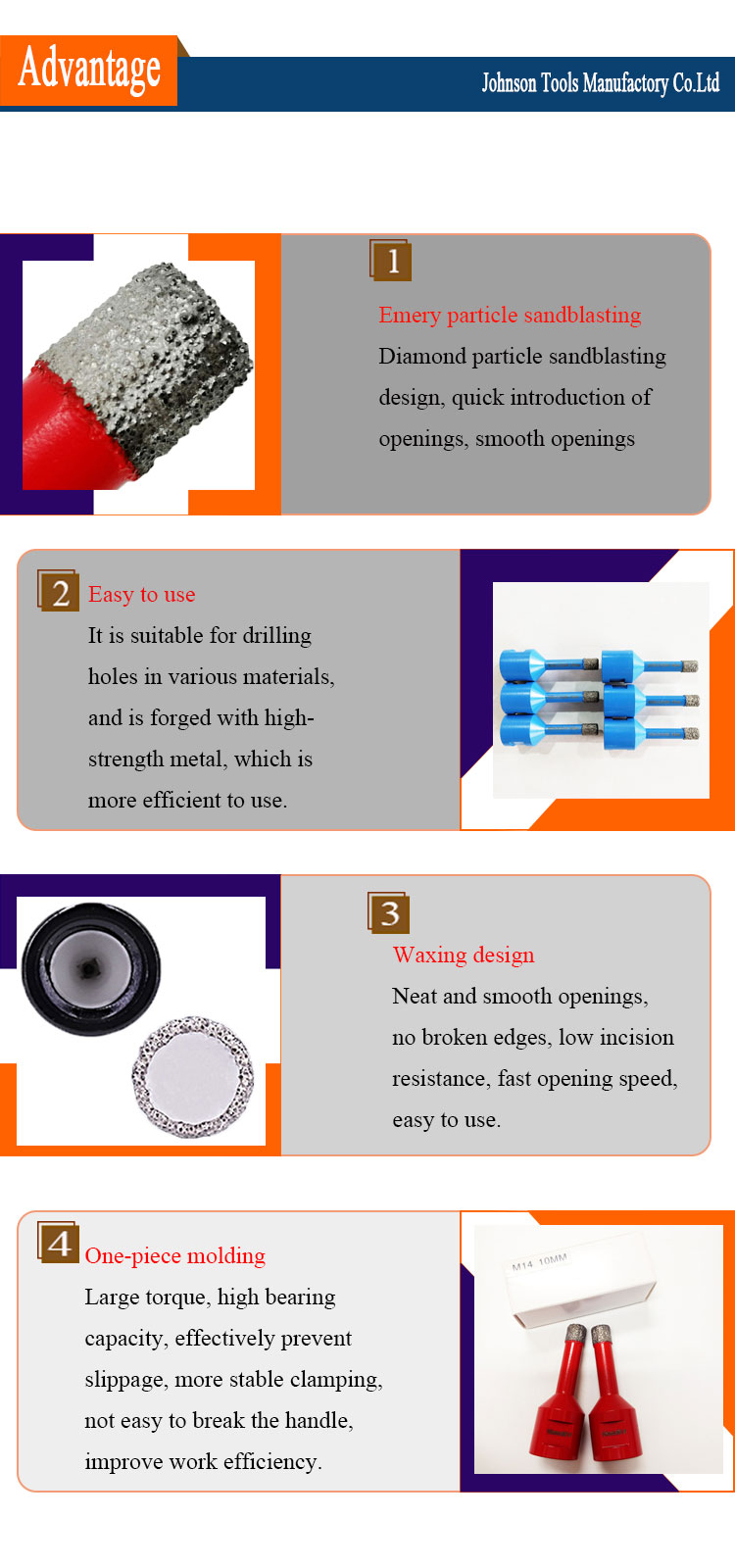 Advantage

Johnson Tools Manufactory Co.Ltd

1

Emery particle sandblasting

Diamond particle sandblasting design, quick introduction of openings, smooth openings

2 Easy to use

It is suitable for drilling holes in various materials, and is forged with high-strength metal, which is more efficient to use.

3

Waxing design

Neat and smooth openings, no broken edges, low incision resistance, fast opening speed, easy to use.

4 One-piece molding

Large torque, high bearing capacity, effectively prevent slippage, more stable clamping, not easy to break the handle, improve work efficiency.

M14 10MM