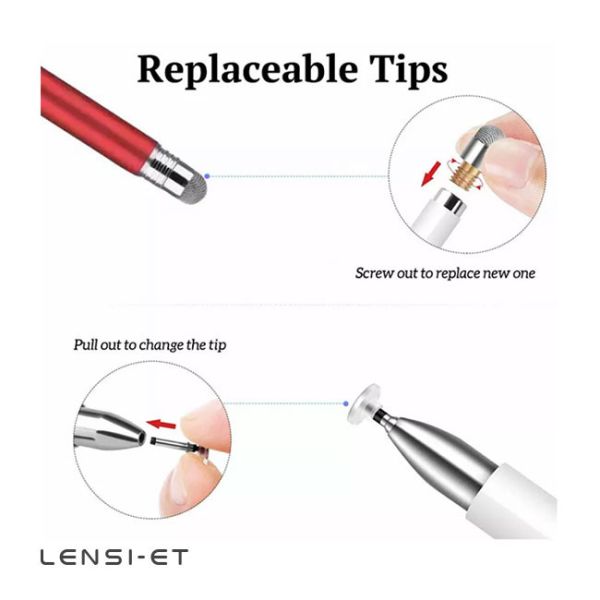 Replaceable Tips

Screw out to replace new one

Pull out to change the tip

LENSI-ET