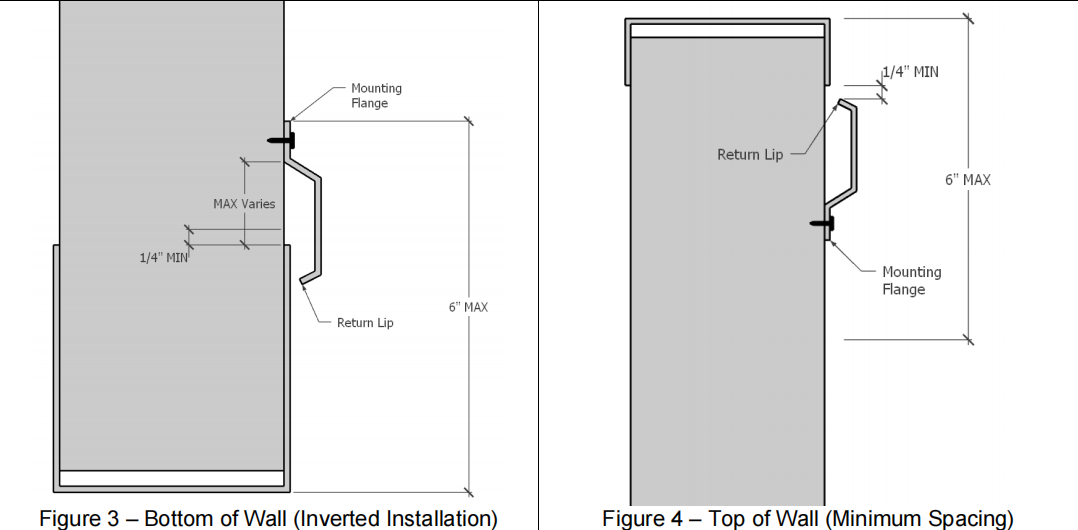 Mounting Flange

MAX Varies

1/4" MIN

Return Lip

6" MAX

Figure 3 – Bottom of Wall (Inverted Installation)

1/4" MIN

Return Lip

6" MAX

Mounting Flange

Figure 4 – Top of Wall (Minimum Spacing)