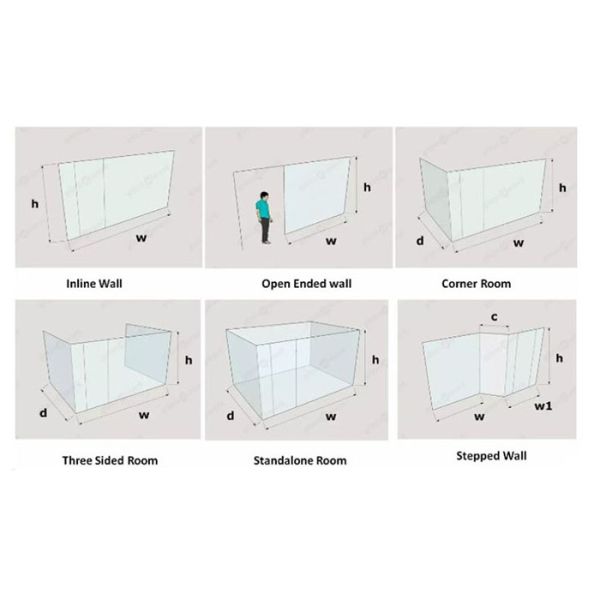 h
w
Inline Wall

h
w
Open Ended wall

h
d
w
Corner Room

h
d
w
Three Sided Room

h
d
w
Standalone Room

c
h
w
w1
Stepped Wall