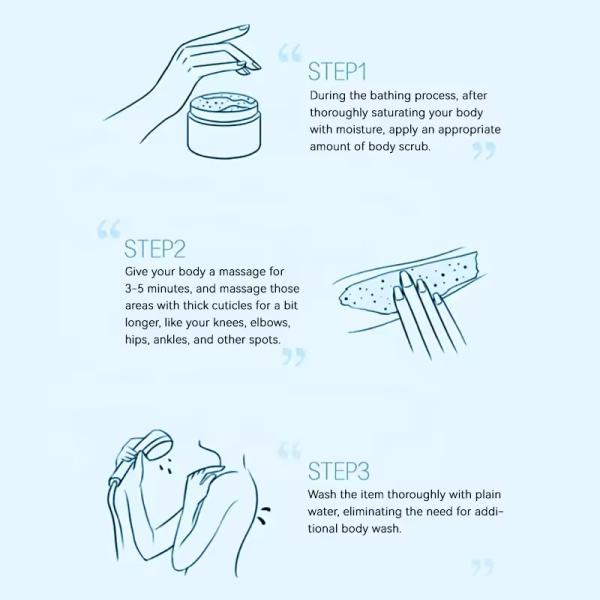 “ STEP1
During the bathing process, after thoroughly saturating your body with moisture, apply an appropriate amount of body scrub. ”

“ STEP2
Give your body a massage for 3-5 minutes, and massage those areas with thick cuticles for a bit longer, like your knees, elbows, hips, ankles, and other spots. ”

“ STEP3
Wash the item thoroughly with plain water, eliminating the need for additional body wash. ”