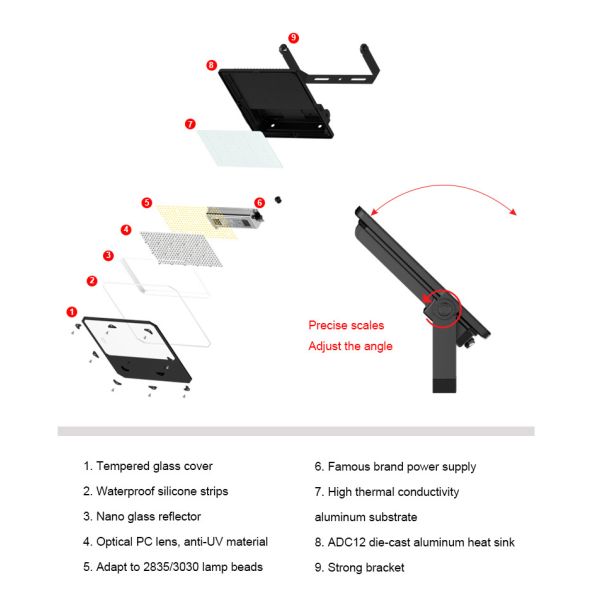 9

8

7

5

6

4

3

2

1

Precise scales
Adjust the angle

1. Tempered glass cover

2. Waterproof silicone strips

3. Nano glass reflector

4. Optical PC lens, anti-UV material

5. Adapt to 2835/3030 lamp beads

6. Famous brand power supply

7. High thermal conductivity aluminum substrate

8. ADC12 die-cast aluminum heat sink

9. Strong bracket