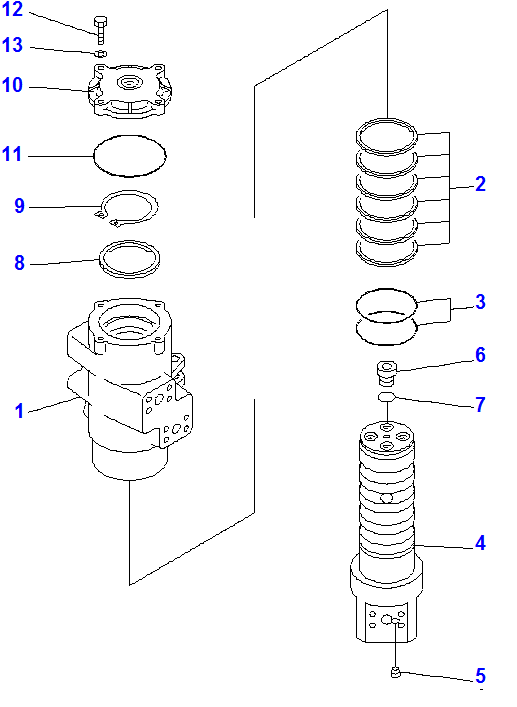 12
13
10
11
9
8
1
2
3
6
7
4
5