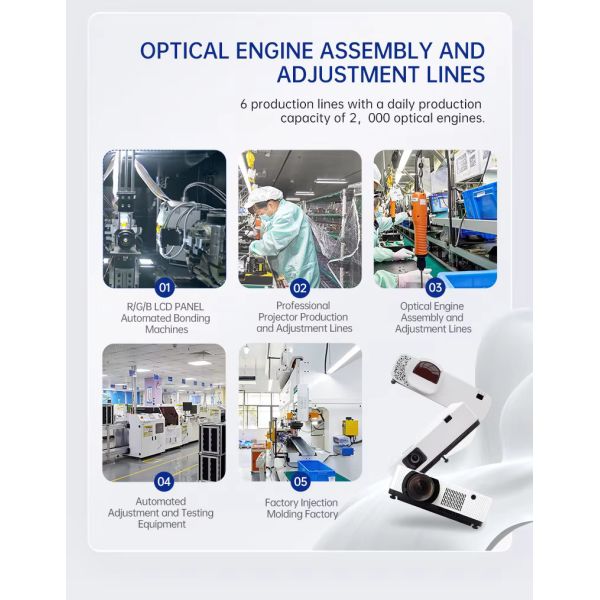 OPTICAL ENGINE ASSEMBLY AND ADJUSTMENT LINES

6 production lines with a daily production capacity of 2，000 optical engines.

01
R/G/B LCD PANEL Automated Bonding Machines

02
Professional Projector Production and Adjustment Lines

03
Optical Engine Assembly and Adjustment Lines

04
Automated Adjustment and Testing Equipment

05
Factory Injection Molding Factory