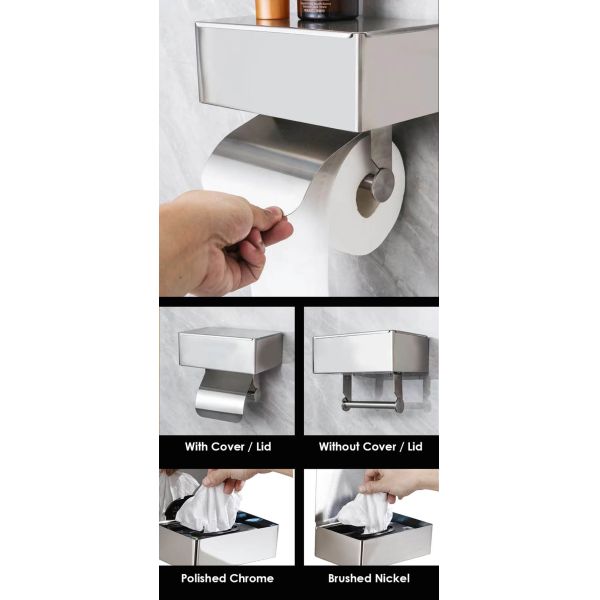 With Cover / Lid

Without Cover / Lid

Polished Chrome

Brushed Nickel