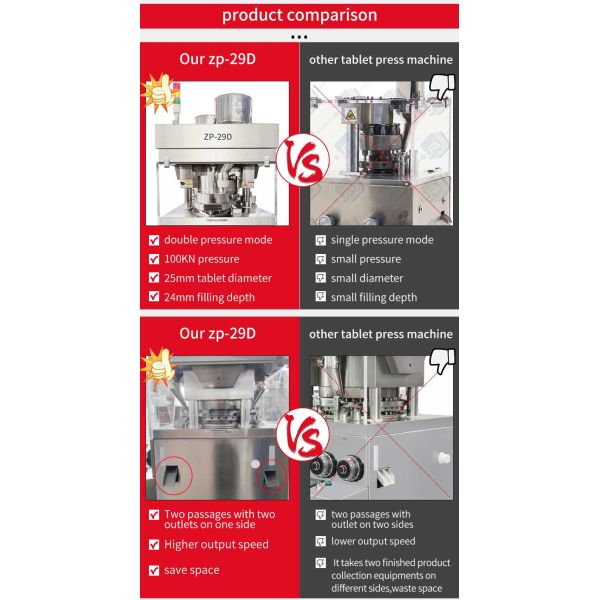 product comparison

Our zp-29D

ZP-29D

double pressure mode
100KN pressure
25mm tablet diameter
24mm filling depth

VS

other tablet press machine

single pressure mode
small pressure
small diameter
small filling depth

Our zp-29D

Two passages with two outlets on one side
Higher output speed
save space

VS

other tablet press machine

two passages with outlet on two sides
lower output speed
It takes two finished product collection equipments on different sides,waste space