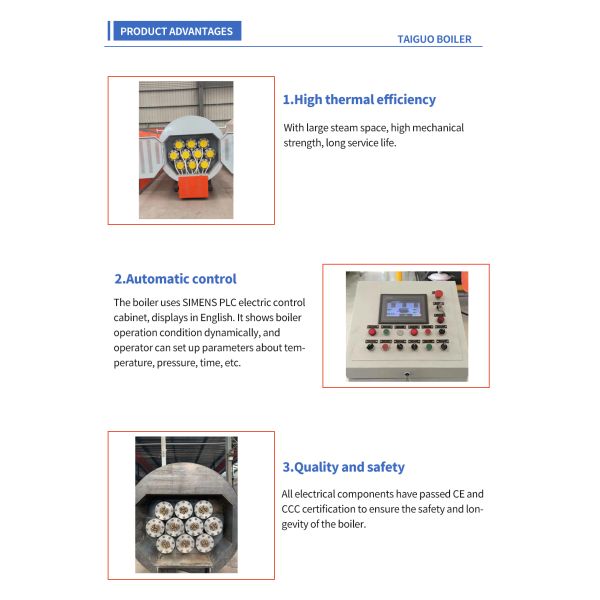 PRODUCT ADVANTAGES

TAIGUO BOILER

1.High thermal efficiency

With large steam space, high mechanical strength, long service life.

2.Automatic control

The boiler uses SIMENS PLC electric control cabinet, displays in English. It shows boiler operation condition dynamically, and operator can set up parameters about temperature, pressure, time, etc.

3.Quality and safety

All electrical components have passed CE and CCC certification to ensure the safety and longevity of the boiler.