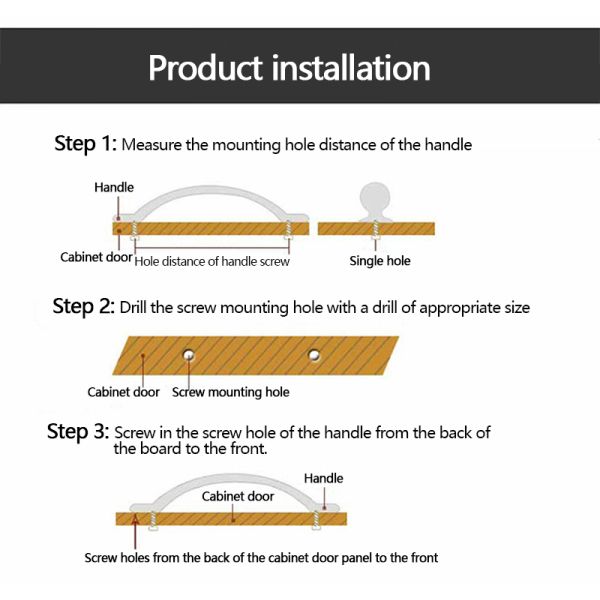 Product installation

Step 1: Measure the mounting hole distance of the handle

Handle

Cabinet door

Hole distance of handle screw

Single hole

Step 2: Drill the screw mounting hole with a drill of appropriate size

Cabinet door

Screw mounting hole

Step 3: Screw in the screw hole of the handle from the back of the board to the front.

Handle

Cabinet door

Screw holes from the back of the cabinet door panel to the front