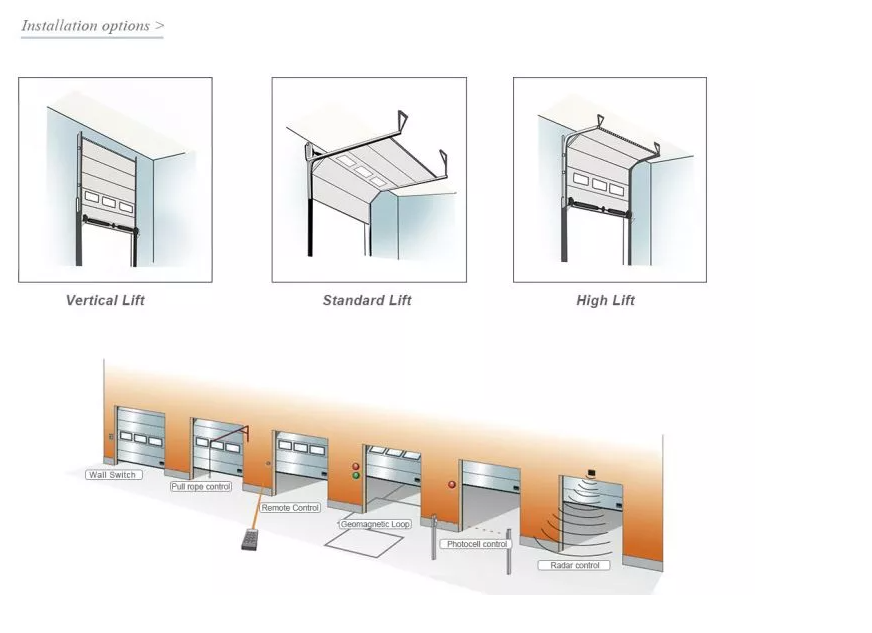 Installation options >

Vertical Lift

Standard Lift

High Lift

Wall Switch

Pull rope control

Remote Control

Geomagnetic Loop

Photocell control

Radar control