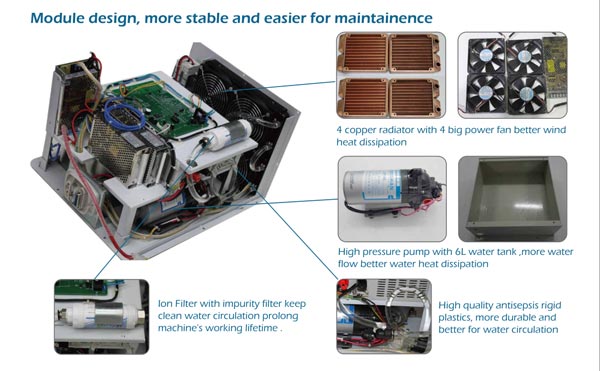 Module design, more stable and easier for maintainence

4 copper radiator with 4 big power fan better wind heat dissipation

High pressure pump with 6L water tank ,more water flow better water heat dissipation

Ion Filter with impurity filter keep clean water circulation prolong machine's working lifetime .

High quality antisepsis rigid plastics, more durable and better for water circulation