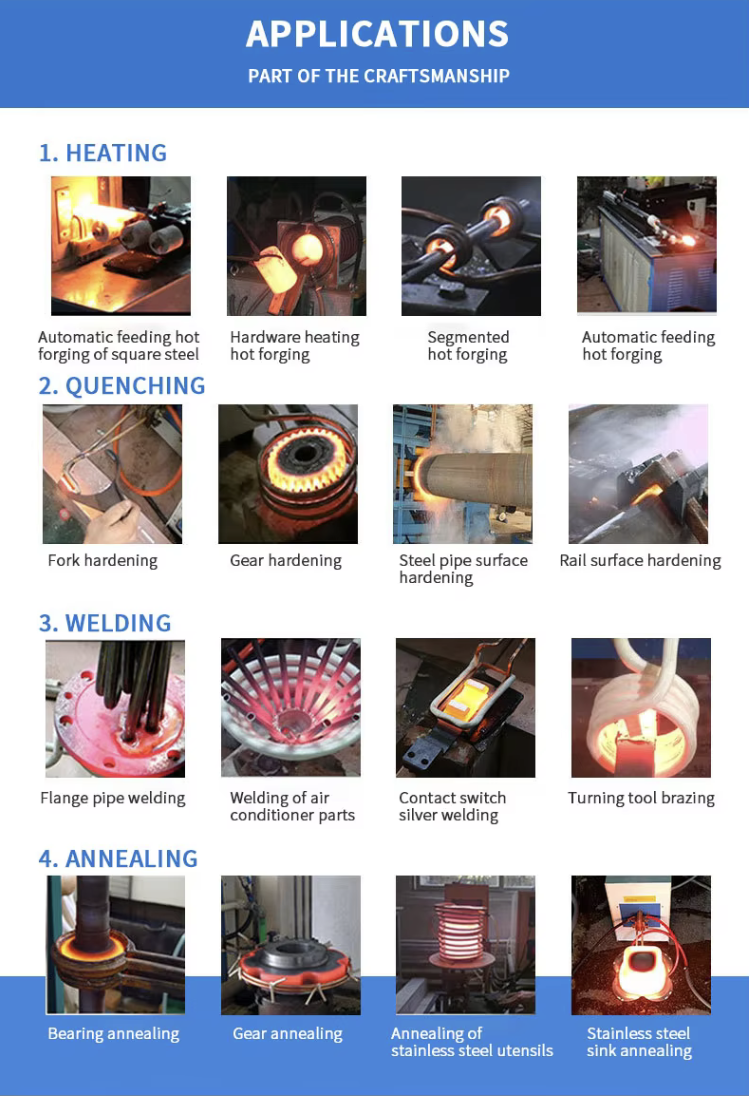 APPLICATIONS

PART OF THE CRAFTSMANSHIP

1. HEATING

Automatic feeding hot forging of square steel

Hardware heating hot forging

Segmented hot forging

Automatic feeding hot forging

2. QUENCHING

Fork hardening

Gear hardening

Steel pipe surface hardening

Rail surface hardening

3. WELDING

Flange pipe welding

Welding of air conditioner parts

Contact switch silver welding

Turning tool brazing

4. ANNEALING

Bearing annealing

Gear annealing

Annealing of stainless steel utensils

Stainless steel sink annealing