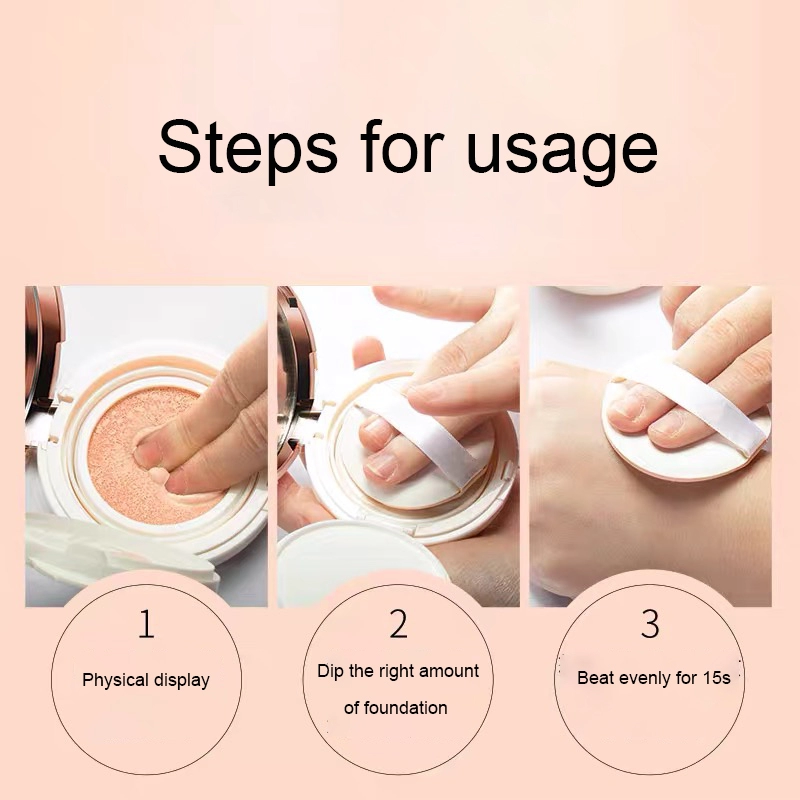 Steps for usage

1

Physical display

2

Dip the right amount of foundation

3

Beat evenly for 15s