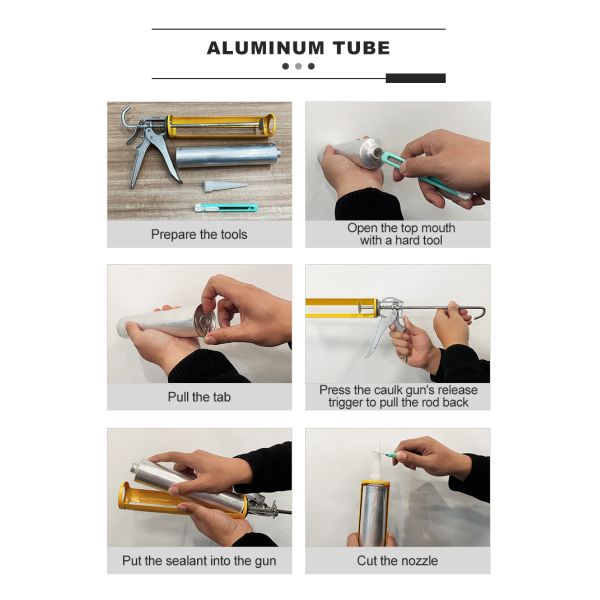 ALUMINUM TUBE

Prepare the tools

Open the top mouth with a hard tool

Pull the tab

Press the caulk gun's release trigger to pull the rod back

Put the sealant into the gun

Cut the nozzle