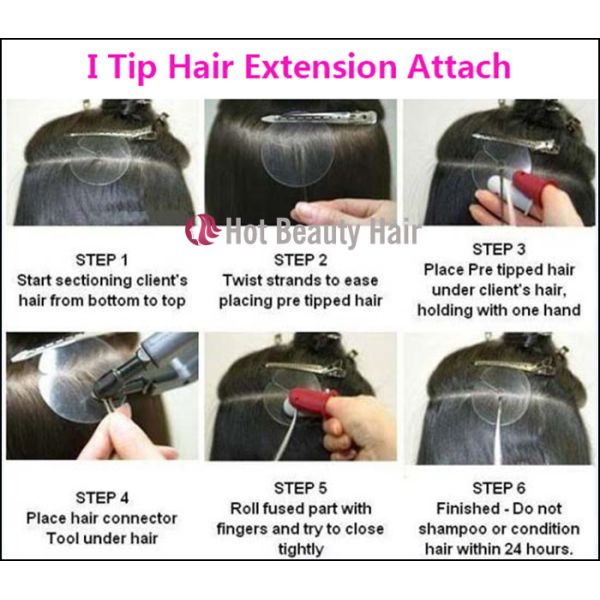 I Tip Hair Extension Attach

Hot Beauty Hair

STEP 1
Start sectioning client's hair from bottom to top

STEP 2
Twist strands to ease placing pre tipped hair

STEP 3
Place Pre tipped hair under client's hair, holding with one hand

STEP 4
Place hair connector Tool under hair

STEP 5
Roll fused part with fingers and try to close tightly

STEP 6
Finished - Do not shampoo or condition hair within 24 hours.